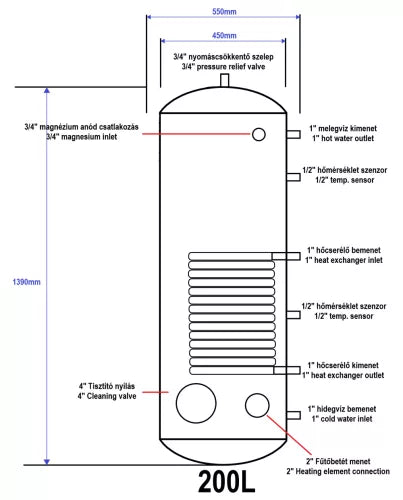 550mm

450mm

3/4" nyomáscsökkentő szelep
3/4" pressure relief valve

3/4" magnézium anód csatlakozás
3/4" magnesium inlet

1" melegvíz kimenet
1" hot water outlet

1/2" hőmérséklet szenzor
1/2" temp. sensor

1390mm

1" hőcserélő bemenet
1" heat exchanger inlet

1/2" hőmérséklet szenzor
1/2" temp. sensor

1" hőcserélő kimenet
1" heat exchanger outlet

4" Tisztító nyílás
4" Cleaning valve

1" hidegvíz bemenet
1" cold water inlet

2" Fűtőbetét menet
2" Heating element connection

200L