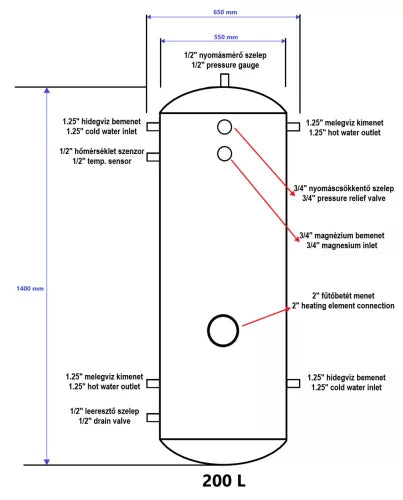 650 mm

550 mm

1/2" nyomásmérő szelep
1/2" pressure gauge

1.25" hidegvíz bemenet
1.25" cold water inlet

1.25" melegvíz kimenet
1.25" hot water outlet

1/2" hőmérséklet szenzor
1/2" temp. sensor

3/4" nyomáscsökkentő szelep
3/4" pressure relief valve

3/4" magnézium bemenet
3/4" magnesium inlet

1400 mm

2" fűtőbetét menet
2" heating element connection

1.25" melegvíz kimenet
1.25" hot water outlet

1.25" hidegvíz bemenet
1.25" cold water inlet

1/2" leeresztő szelep
1/2" drain valve

200 L